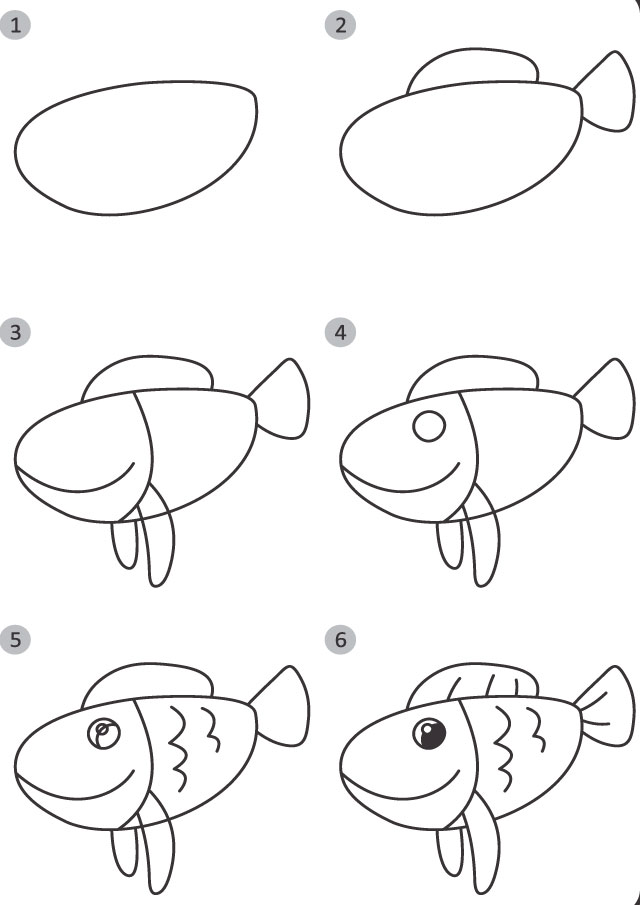 1

2

3

4

5

6